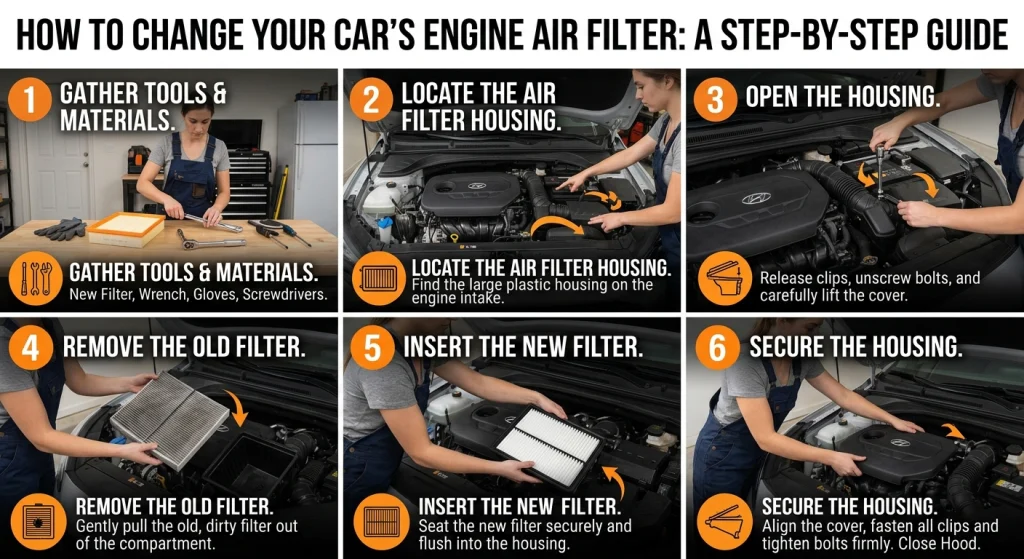 HOW TO CHANGE YOUR CAR'S ENGINE AIR FILTER: A STEP-BY-STEP GUIDE

1 GATHER TOOLS & MATERIALS.

GATHER TOOLS & MATERIALS.
New Filter, Wrench, Gloves, Screwdrivers.

2 LOCATE THE AIR FILTER HOUSING.

LOCATE THE AIR FILTER HOUSING.
Find the large plastic housing on the engine intake.

3 OPEN THE HOUSING.

Release clips, unscrew bolts, and carefully lift the cover.

4 REMOVE THE OLD FILTER.

REMOVE THE OLD FILTER.
Gently pull the old, dirty filter out of the compartment.

5 INSERT THE NEW FILTER.

INSERT THE NEW FILTER.
Seat the new filter securely and flush into the housing.

6 SECURE THE HOUSING.

SECURE THE HOUSING.
Align the cover, fasten all clips and tighten bolts firmly. Close Hood.